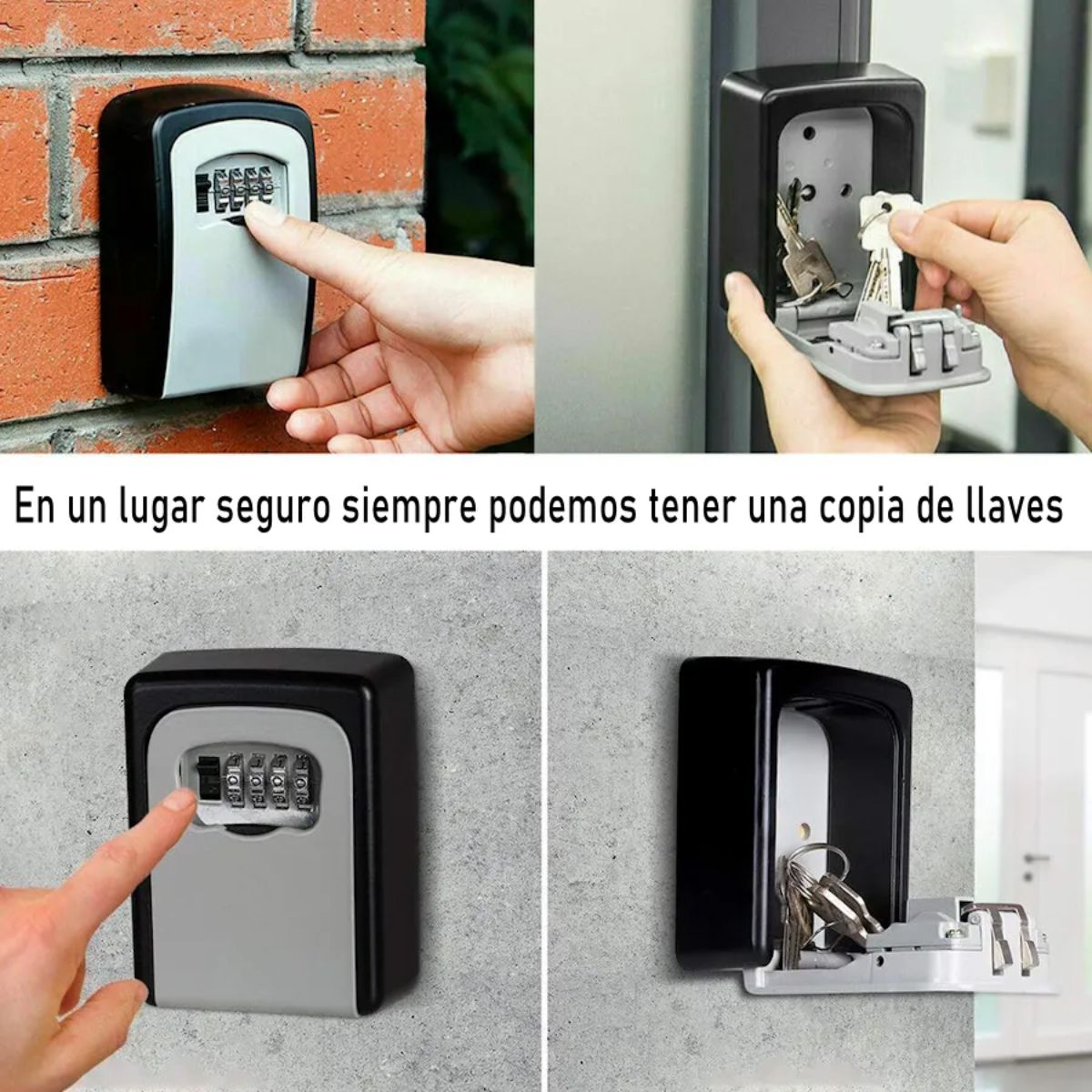 En un lugar seguro siempre podemos tener una copia de llaves