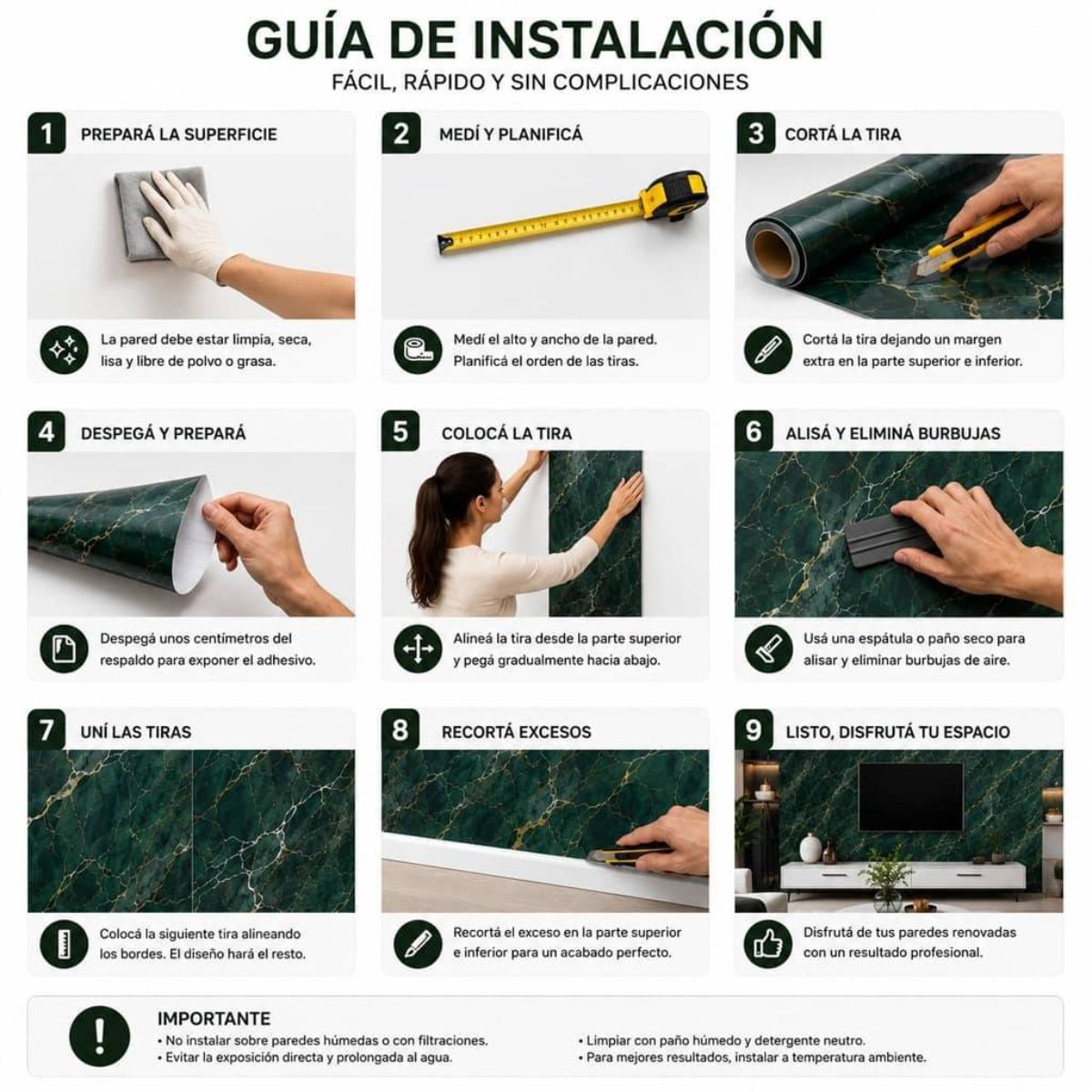 GUÍA DE INSTALACIÓN
FÁCIL, RÁPIDO Y SIN COMPLICACIONES

1 PREPARÁ LA SUPERFICIE
La pared debe estar limpia, seca, lisa y libre de polvo o grasa.

2 MEDÍ Y PLANIFICÁ
Medí el alto y ancho de la pared. Planificá el orden de las tiras.

3 CORTÁ LA TIRA
Cortá la tira dejando un margen extra en la parte superior e inferior.

4 DESPEGÁ Y PREPARÁ
Despegá unos centímetros del respaldo para exponer el adhesivo.

5 COLOCÁ LA TIRA
Alineá la tira desde la parte superior y pegá gradualmente hacia abajo.

6 ALISÁ Y ELIMINÁ BURBUJAS
Usá una espátula o paño seco para alisar y eliminar burbujas de aire.

7 UNÍ LAS TIRAS
Colocá la siguiente tira alineando los bordes. El diseño hará el resto.

8 RECORTÁ EXCESOS
Recortá el exceso en la parte superior e inferior para un acabado perfecto.

9 LISTO, DISFRUTÁ TU ESPACIO
Disfrutá de tus paredes renovadas con un resultado profesional.

IMPORTANTE
• No instalar sobre paredes húmedas o con filtraciones.
• Evitar la exposición directa y prolongada al agua.
• Limpiar con paño húmedo y detergente neutro.
• Para mejores resultados, instalar a temperatura ambiente.